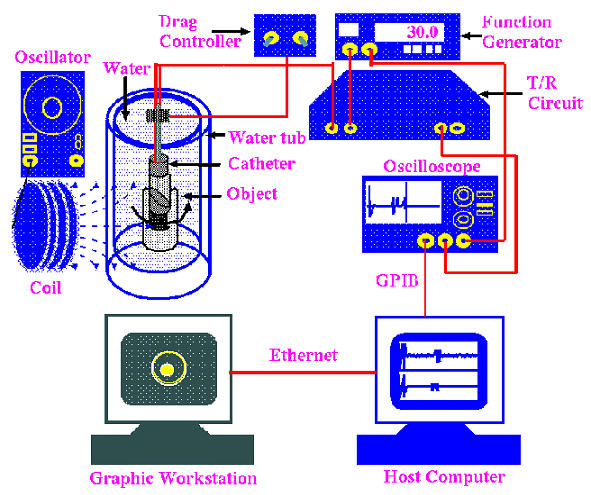 Drag Controller

30.0

Function Generator

Oscillator

Water

T/R Circuit

Water tub

Catheter

Object

Oscilloscope

Coil

GPIB

Ethernet

Graphic Workstation

Host Computer